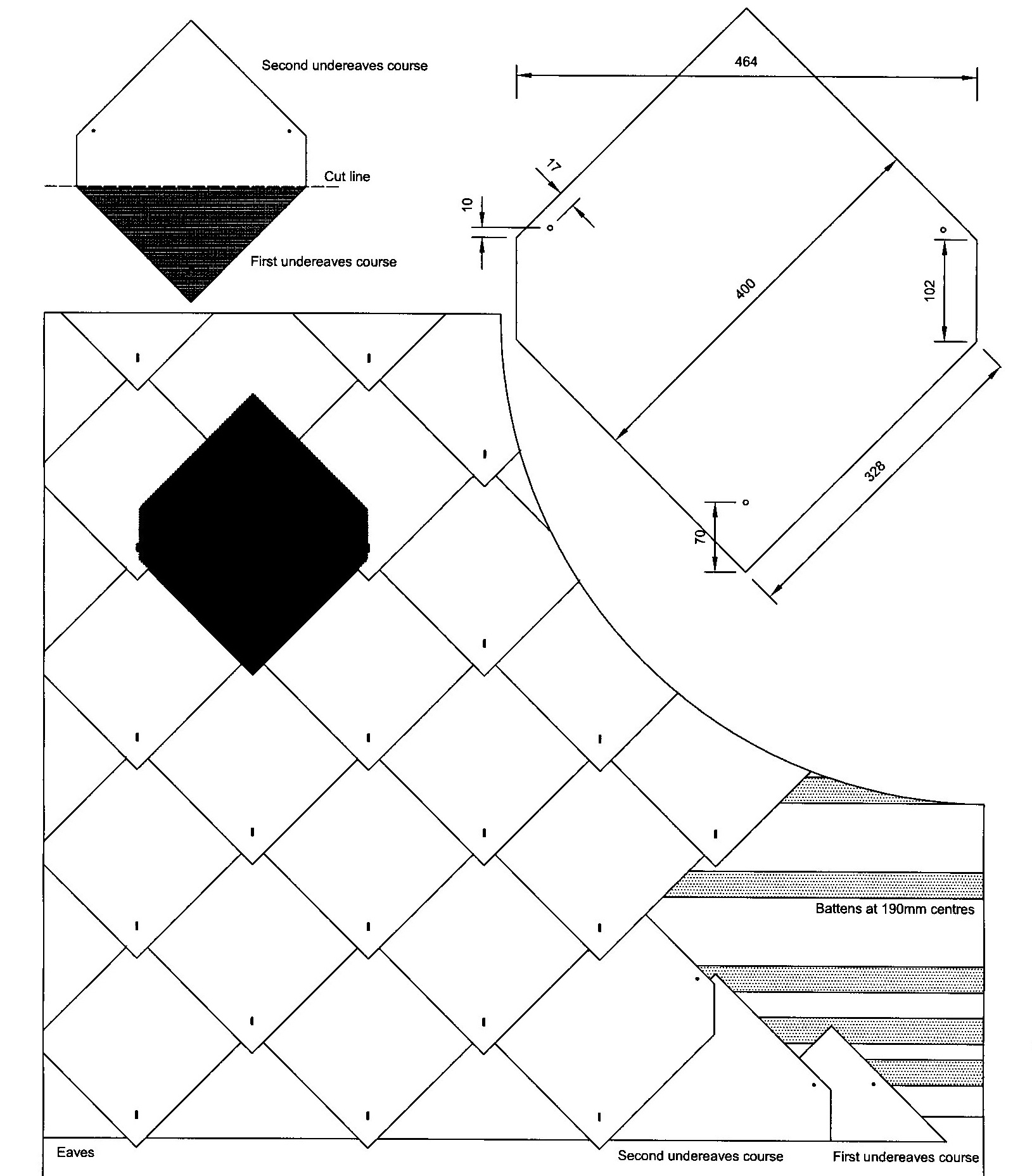 Second undereaves course

Cut line

First undereaves course

464

17

10

400

102

328

70

Battens at 190mm centres

Eaves

Second undereaves course

First undereaves course